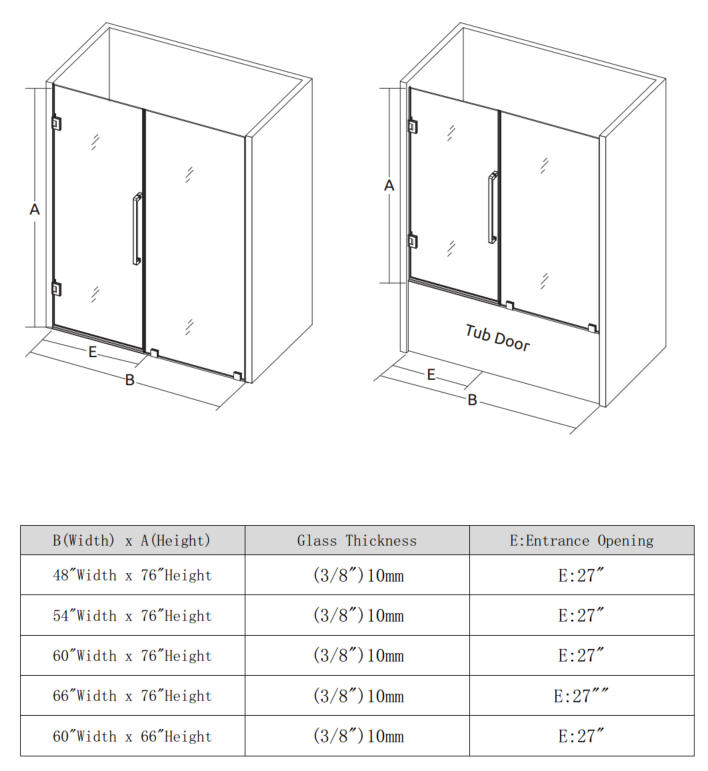 A

E

B

A

Tub Door

E

B

| B(Width) x A(Height) | Glass Thickness | E:Entrance Opening |
|---|---|---|
| 48″Width x 76″Height | (3/8″)10mm | E:27″ |
| 54″Width x 76″Height | (3/8″)10mm | E:27″ |
| 60″Width x 76″Height | (3/8″)10mm | E:27″ |
| 66″Width x 76″Height | (3/8″)10mm | E:27″″ |
| 60″Width x 66″Height | (3/8″)10mm | E:27″ |