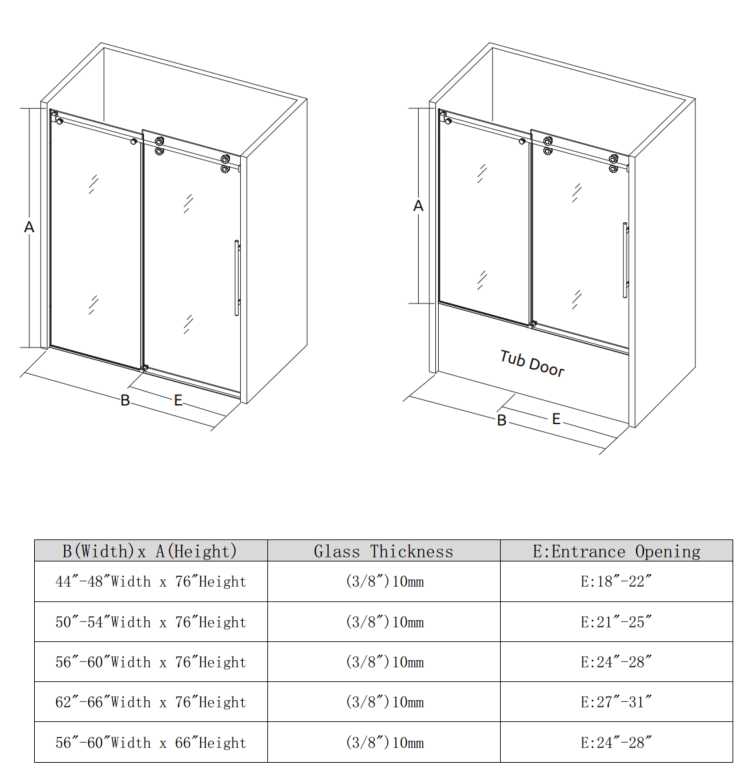 A

B E

A

Tub Door

B E

| B(Width)x A(Height) | Glass Thickness | E:Entrance Opening |
|---|---|---|
| 44″-48″Width x 76″Height | (3/8″)10mm | E:18″-22″ |
| 50″-54″Width x 76″Height | (3/8″)10mm | E:21″-25″ |
| 56″-60″Width x 76″Height | (3/8″)10mm | E:24″-28″ |
| 62″-66″Width x 76″Height | (3/8″)10mm | E:27″-31″ |
| 56″-60″Width x 66″Height | (3/8″)10mm | E:24″-28″ |